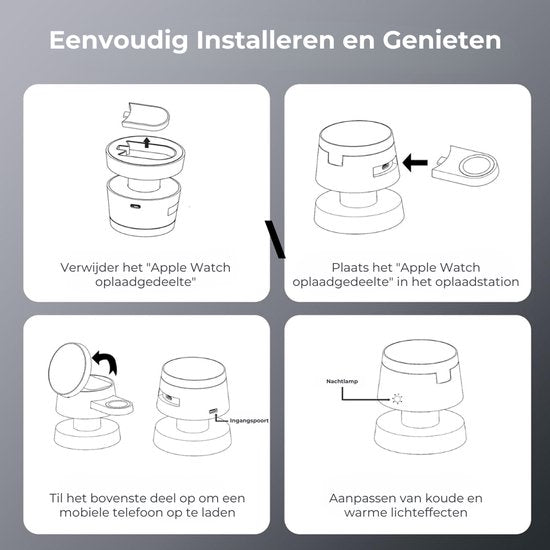 Eenvoudig Installeren en Genieten

Verwijder het "Apple Watch oplaadgedeelte"

Plaats het "Apple Watch oplaadgedeelte" in het oplaadstation

Ingangspoort

Til het bovenste deel op om een mobiele telefoon op te laden

Nachtlamp

Aanpassen van koude en warme lichteffecten